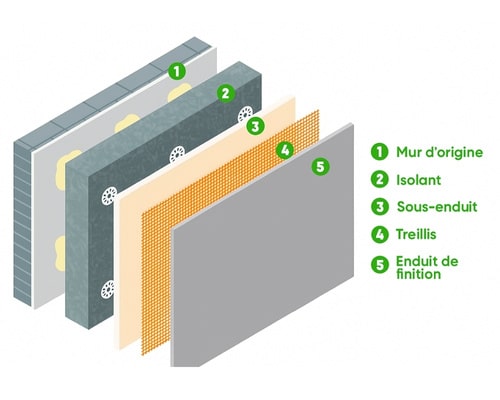 1
2
3
4
5

1 Mur d'origine
2 Isolant
3 Sous-enduit
4 Treillis
5 Enduit de finition